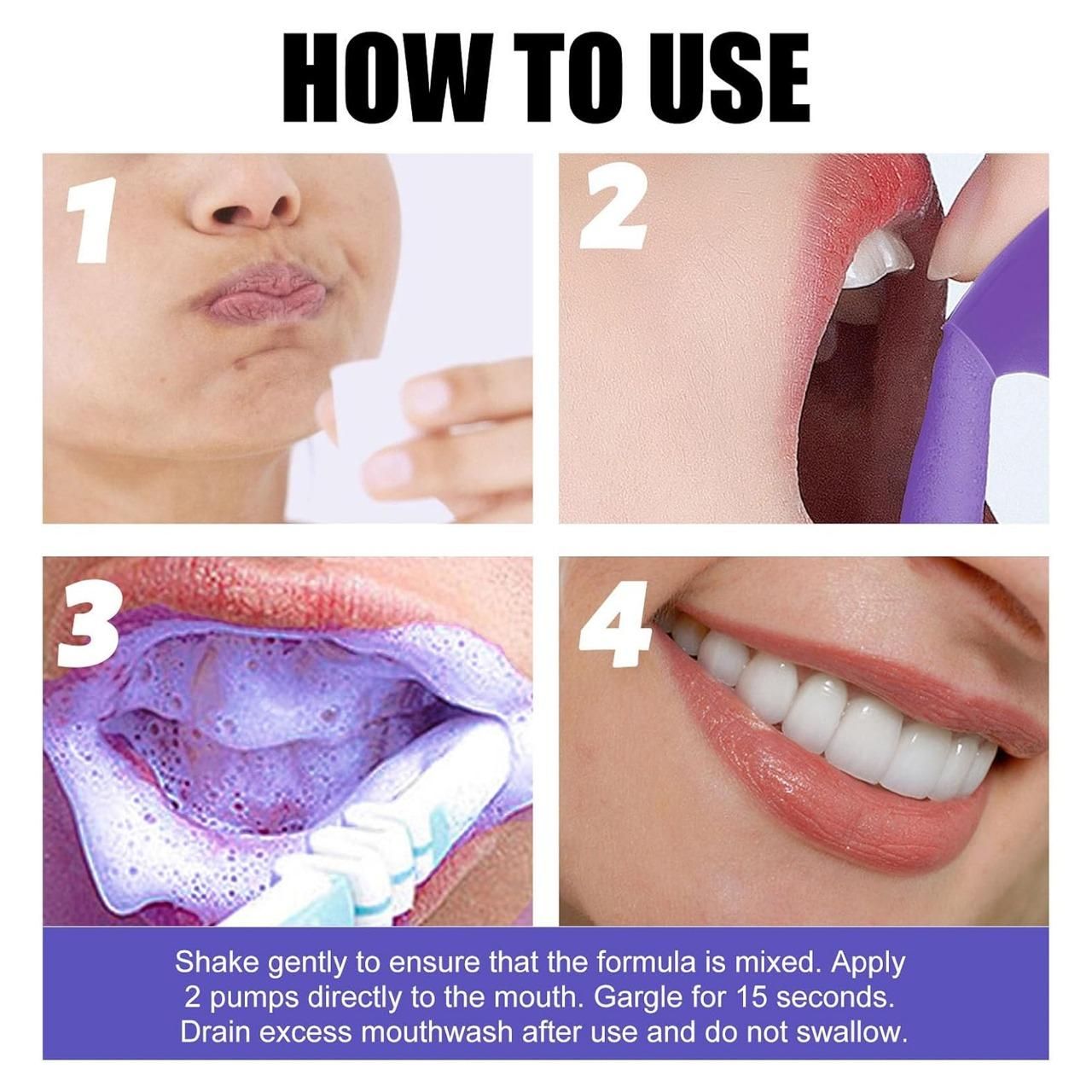 HOW TO USE

1

2

3

4

Shake gently to ensure that the formula is mixed. Apply 2 pumps directly to the mouth. Gargle for 15 seconds. Drain excess mouthwash after use and do not swallow.